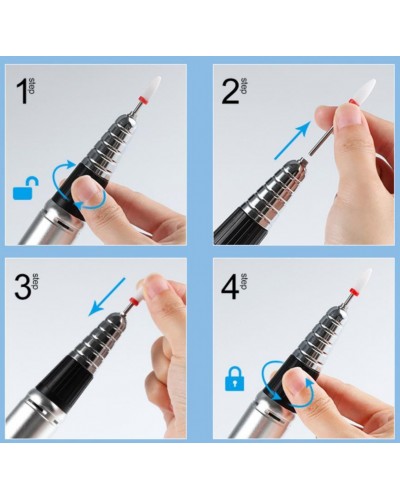 1 step

2 step

3 step

4 step